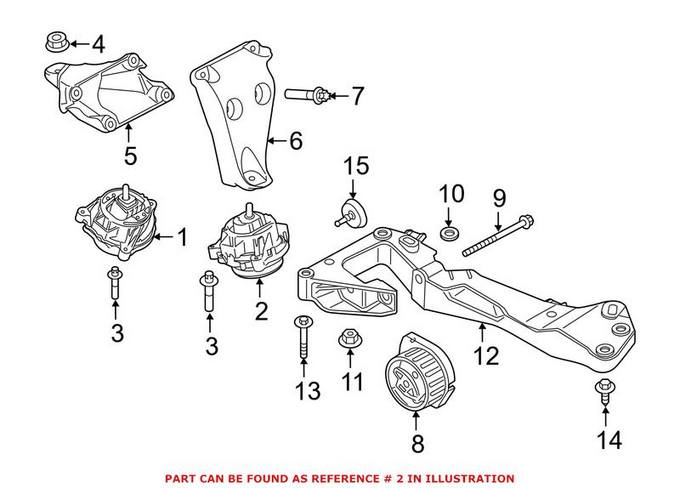 4
7
5
6
15
10
9
1
2
3
3
12
13
11
8
14
PART CAN BE FOUND AS REFERENCE # 2 IN ILLUSTRATION